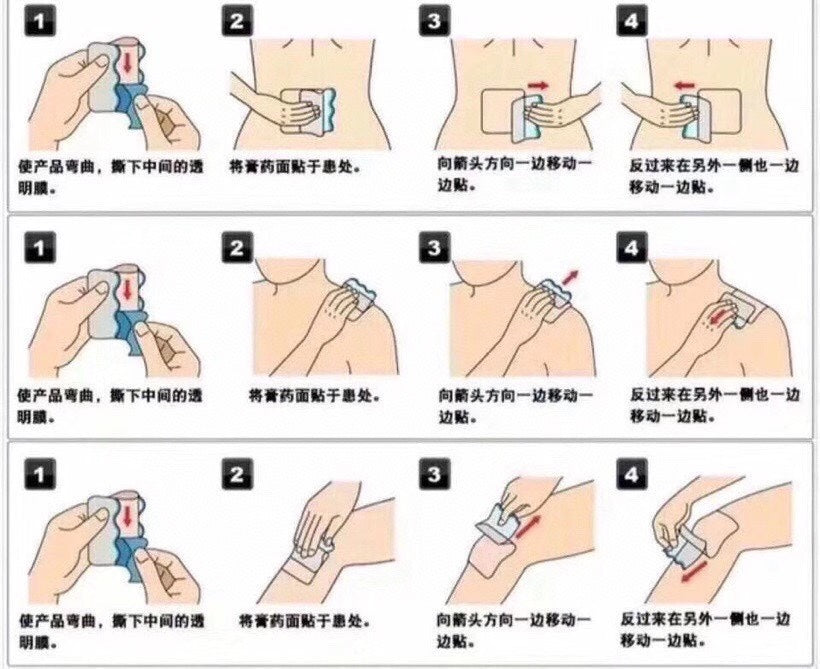 1
使产品弯曲，撕下中间的透明膜。

2
将膏药面贴于患处。

3
向箭头方向一边移动一边贴。

4
反过来在另外一侧也一边移动一边贴。

1
使产品弯曲，撕下中间的透明膜。

2
将膏药面贴于患处。

3
向箭头方向一边移动一边贴。

4
反过来在另外一侧也一边移动一边贴。

1
使产品弯曲，撕下中间的透明膜。

2
将膏药面贴于患处。

3
向箭头方向一边移动一边贴。

4
反过来在另外一侧也一边移动一边贴。